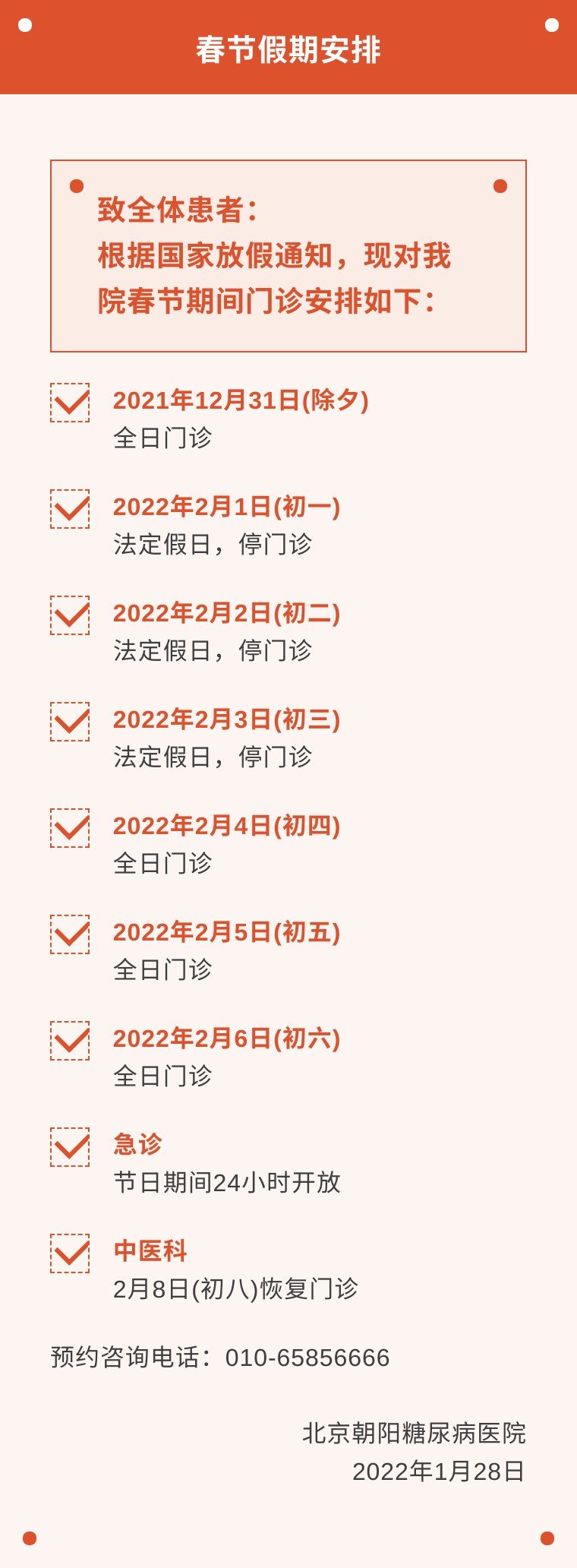 春节假期安排

致全体患者：
根据国家放假通知，现对我院春节期间门诊安排如下：

☑ 2021年12月31日(除夕)
全日门诊

☑ 2022年2月1日(初一)
法定假日，停门诊

☑ 2022年2月2日(初二)
法定假日，停门诊

☑ 2022年2月3日(初三)
法定假日，停门诊

☑ 2022年2月4日(初四)
全日门诊

☑ 2022年2月5日(初五)
全日门诊

☑ 2022年2月6日(初六)
全日门诊

☑ 急诊
节日期间24小时开放

☑ 中医科
2月8日(初八)恢复门诊

预约咨询电话：010-65856666

北京朝阳糖尿病医院
2022年1月28日